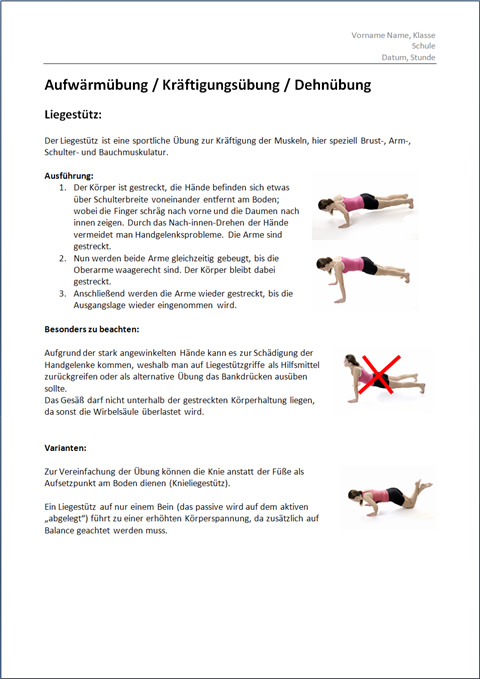 Vorname Name, Klasse
Schule
Datum, Stunde

Aufwärmübung / Kräftigungsübung / Dehnübung

Liegestütz:

Der Liegestütz ist eine sportliche Übung zur Kräftigung der Muskeln, hier speziell Brust-, Arm-, Schulter- und Bauchmuskulatur.

Ausführung:

1. Der Körper ist gestreckt, die Hände befinden sich etwas über Schulterbreite voneinander entfernt am Boden; wobei die Finger schräg nach vorne und die Daumen nach innen zeigen. Durch das Nach-innen-Drehen der Hände vermeidet man Handgelenksprobleme. Die Arme sind gestreckt.
2. Nun werden beide Arme gleichzeitig gebeugt, bis die Oberarme waagerecht sind. Der Körper bleibt dabei gestreckt.
3. Anschließend werden die Arme wieder gestreckt, bis die Ausgangslage wieder eingenommen wird.

Besonders zu beachten:

Aufgrund der stark angewinkelten Hände kann es zur Schädigung der Handgelenke kommen, weshalb man auf Liegestützgriffe als Hilfsmittel zurückgreifen oder als alternative Übung das Bankdrücken ausüben sollte.
Das Gesäß darf nicht unterhalb der gestreckten Körperhaltung liegen, da sonst die Wirbelsäule überlastet wird.

Varianten:

Zur Vereinfachung der Übung können die Knie anstatt der Füße als Aufsetzpunkt am Boden dienen (Knieliegestütz).

Ein Liegestütz auf nur einem Bein (das passive wird auf dem aktiven „abgelegt“) führt zu einer erhöhten Körperspannung, da zusätzlich auf Balance geachtet werden muss.